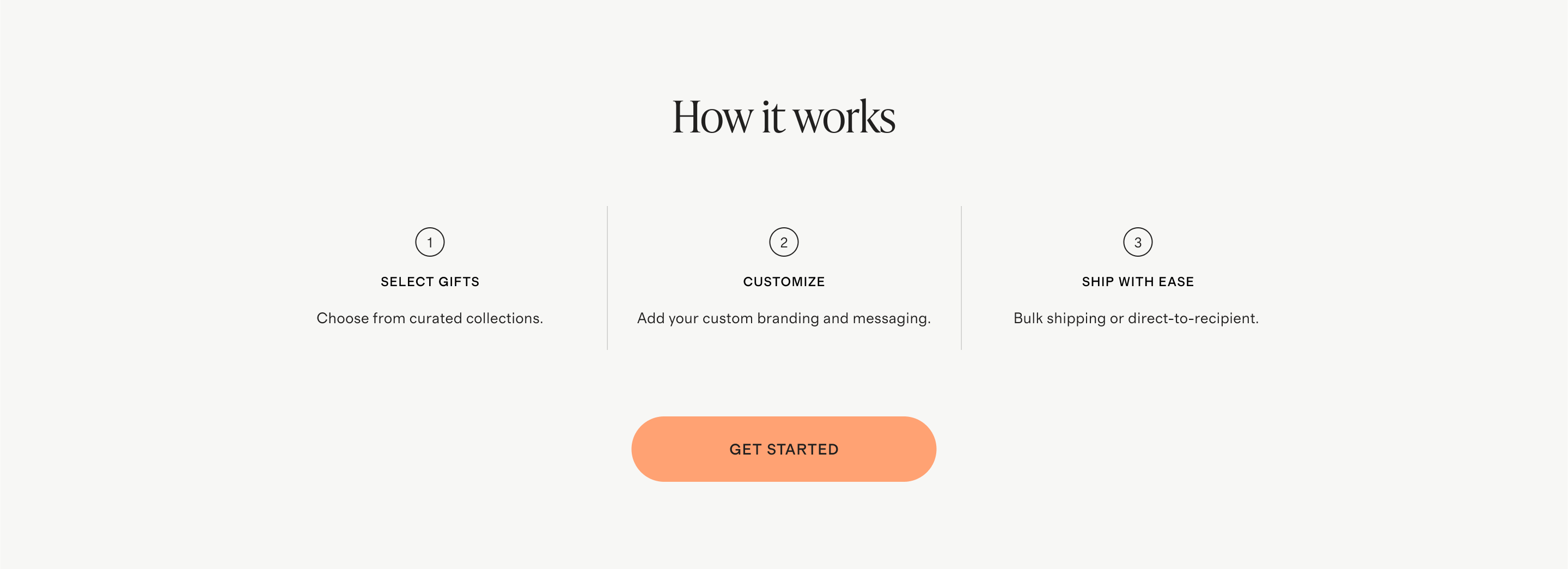 How it works

1

SELECT GIFTS

Choose from curated collections.

2

CUSTOMIZE

Add your custom branding and messaging.

3

SHIP WITH EASE

Bulk shipping or direct-to-recipient.

GET STARTED